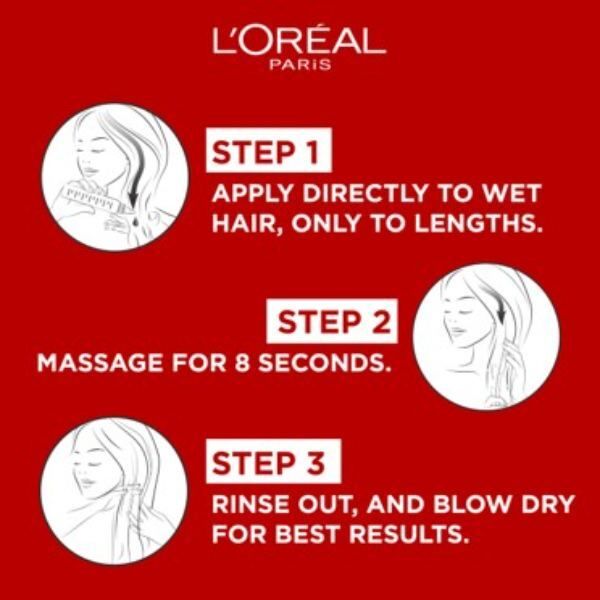 L'ORÉAL
PARIS

STEP 1
APPLY DIRECTLY TO WET HAIR, ONLY TO LENGTHS.

STEP 2
MASSAGE FOR 8 SECONDS.

STEP 3
RINSE OUT, AND BLOW DRY FOR BEST RESULTS.