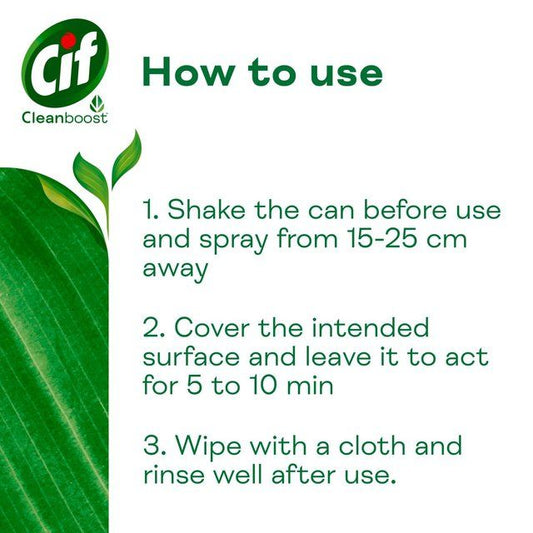 Cif
Cleanboost

How to use

1. Shake the can before use and spray from 15-25 cm away

2. Cover the intended surface and leave it to act for 5 to 10 min

3. Wipe with a cloth and rinse well after use.