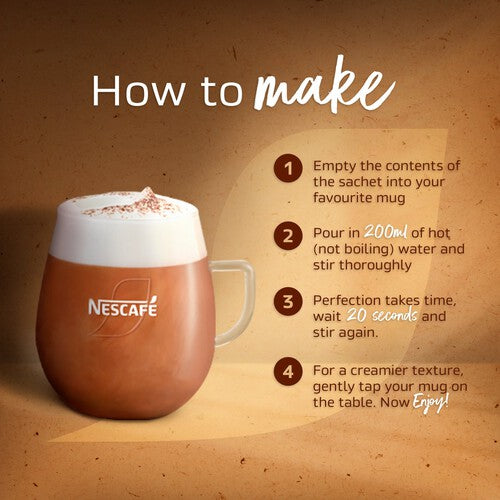 How to make

NESCAFÉ

1 Empty the contents of the sachet into your favourite mug

2 Pour in 200ml of hot (not boiling) water and stir thoroughly

3 Perfection takes time, wait 20 seconds and stir again.

4 For a creamier texture, gently tap your mug on the table. Now Enjoy!