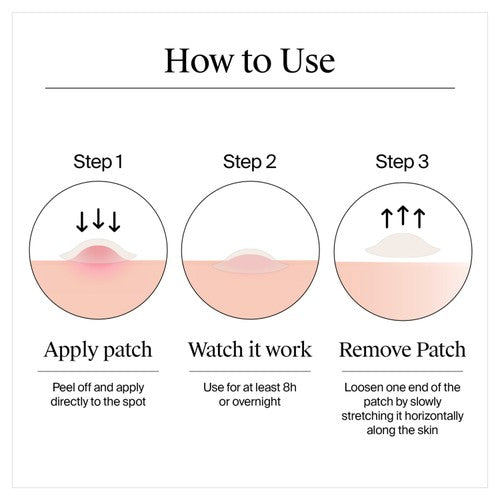 How to Use

Step 1

Apply patch

Peel off and apply directly to the spot

Step 2

Watch it work

Use for at least 8h or overnight

Step 3

Remove Patch

Loosen one end of the patch by slowly stretching it horizontally along the skin