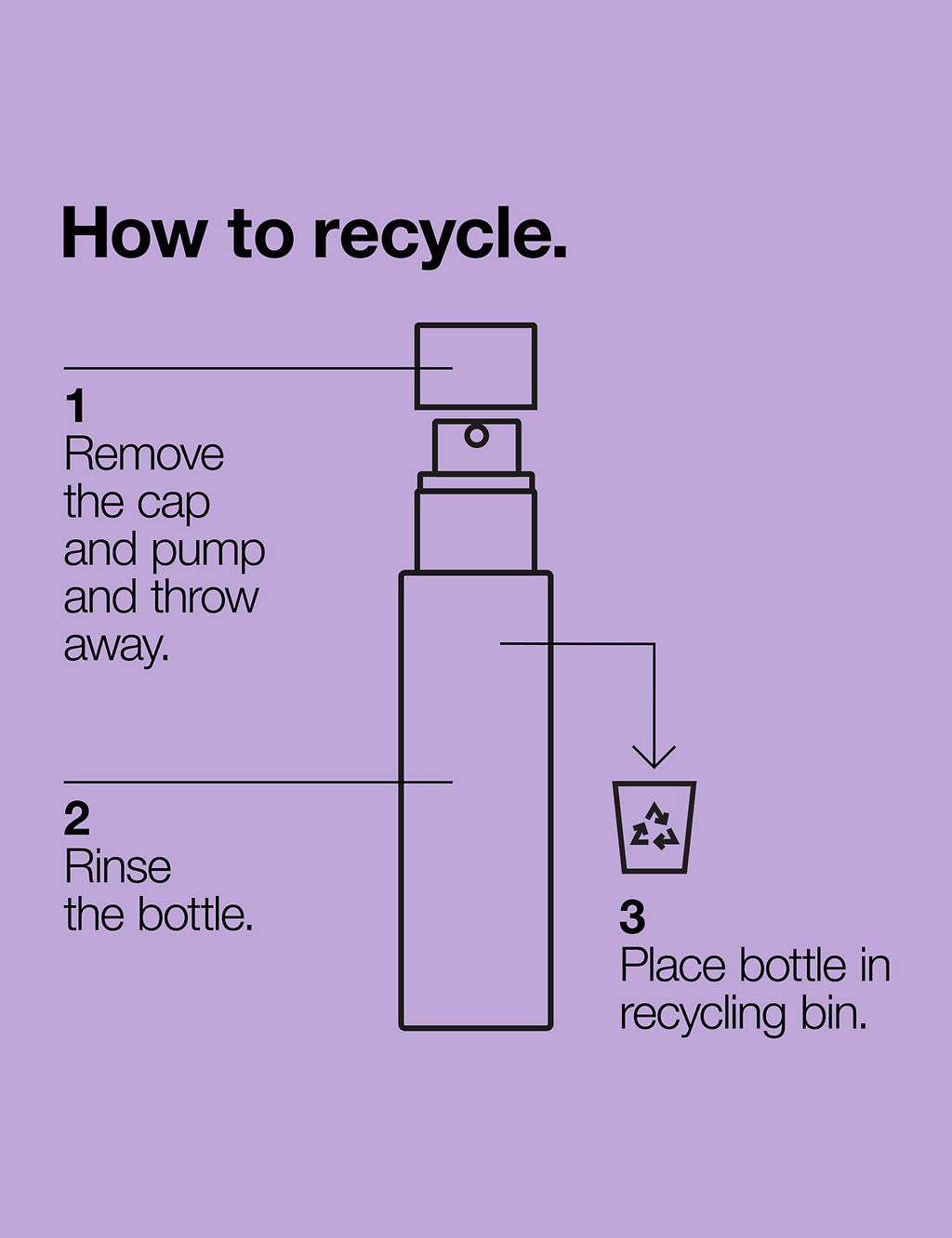 How to recycle.

1
Remove the cap and pump and throw away.

2
Rinse the bottle.

3
Place bottle in recycling bin.