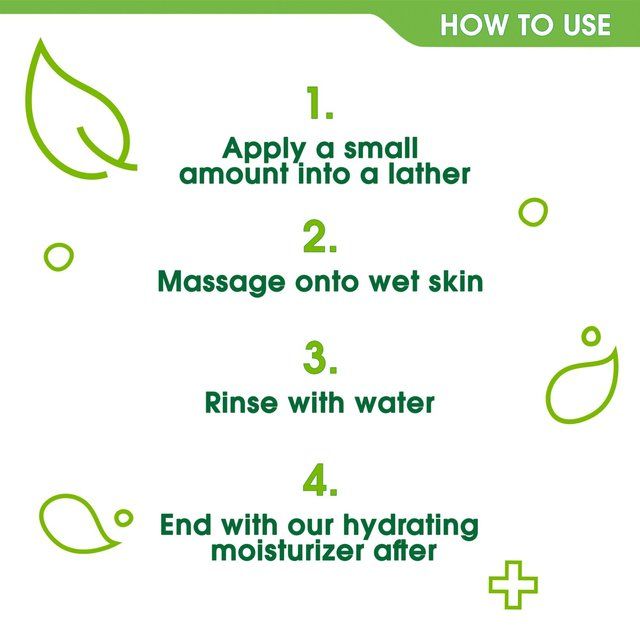 HOW TO USE

1.
Apply a small amount into a lather

2.
Massage onto wet skin

3.
Rinse with water

4.
End with our hydrating moisturizer after