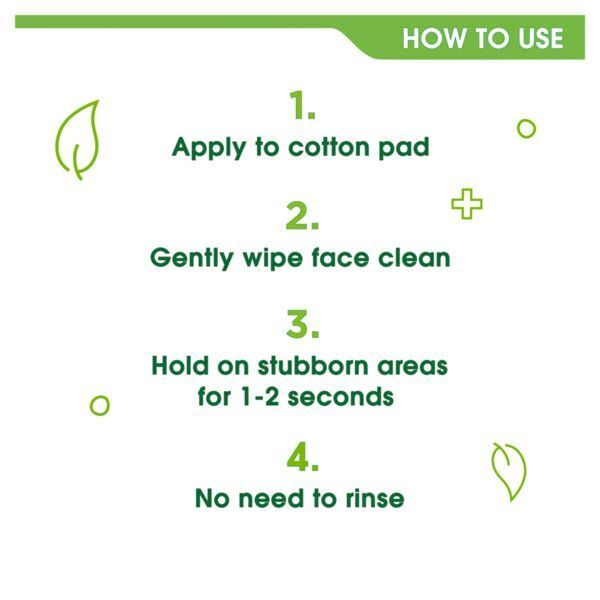 HOW TO USE

1.
Apply to cotton pad

2.
Gently wipe face clean

3.
Hold on stubborn areas for 1-2 seconds

4.
No need to rinse