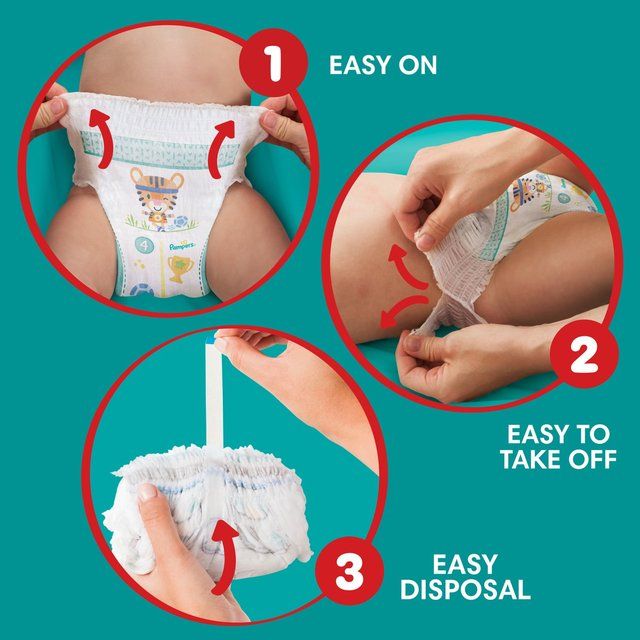 1
EASY ON

4
Pampers

2
EASY TO TAKE OFF

3
EASY DISPOSAL