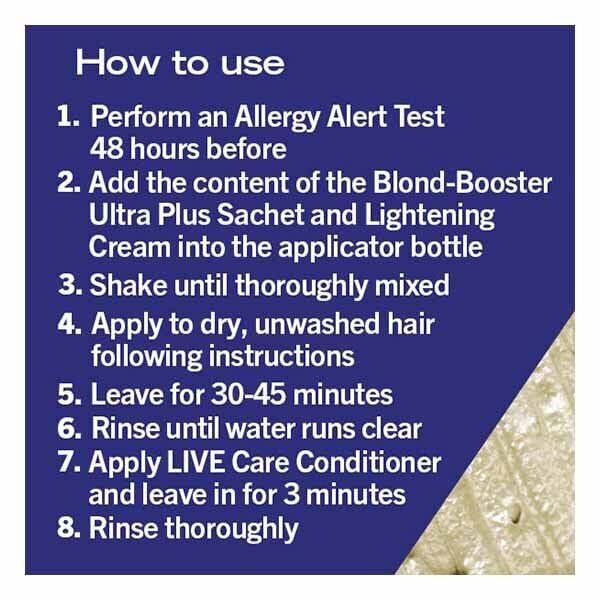 How to use

1. Perform an Allergy Alert Test 48 hours before
2. Add the content of the Blond-Booster Ultra Plus Sachet and Lightening Cream into the applicator bottle
3. Shake until thoroughly mixed
4. Apply to dry, unwashed hair following instructions
5. Leave for 30-45 minutes
6. Rinse until water runs clear
7. Apply LIVE Care Conditioner and leave in for 3 minutes
8. Rinse thoroughly