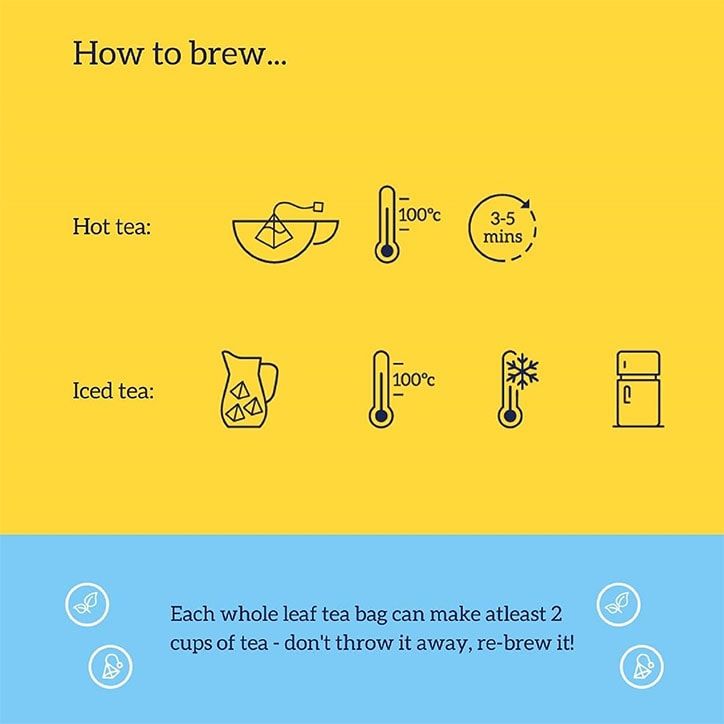 How to brew...

Hot tea:

100°c

3-5 mins

Iced tea:

100°c

Each whole leaf tea bag can make atleast 2 cups of tea - don't throw it away, re-brew it!