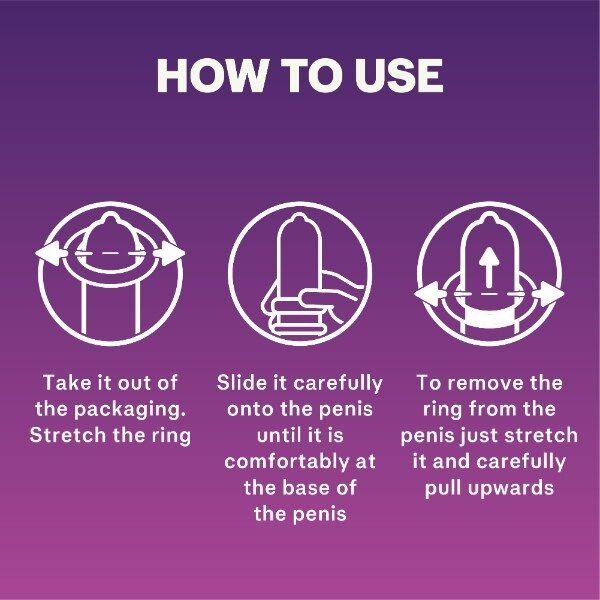 HOW TO USE

Take it out of the packaging. Stretch the ring

Slide it carefully onto the penis until it is comfortably at the base of the penis

To remove the ring from the penis just stretch it and carefully pull upwards