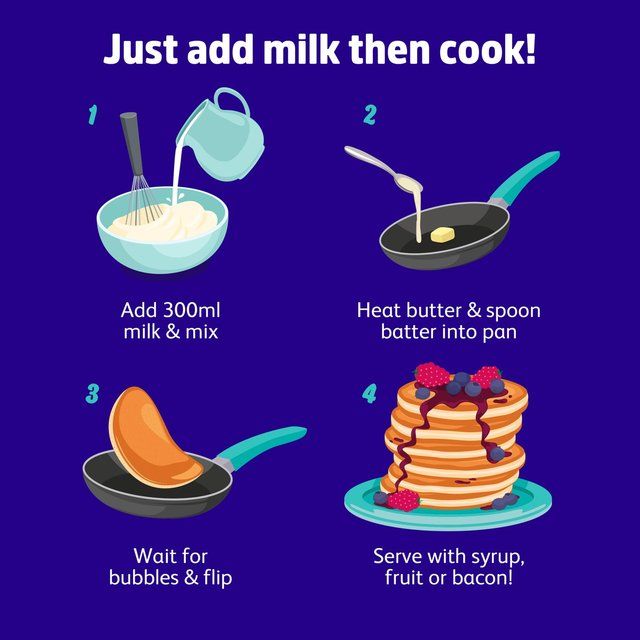 Just add milk then cook!

1

Add 300ml milk & mix

2

Heat butter & spoon batter into pan

3

Wait for bubbles & flip

4

Serve with syrup, fruit or bacon!