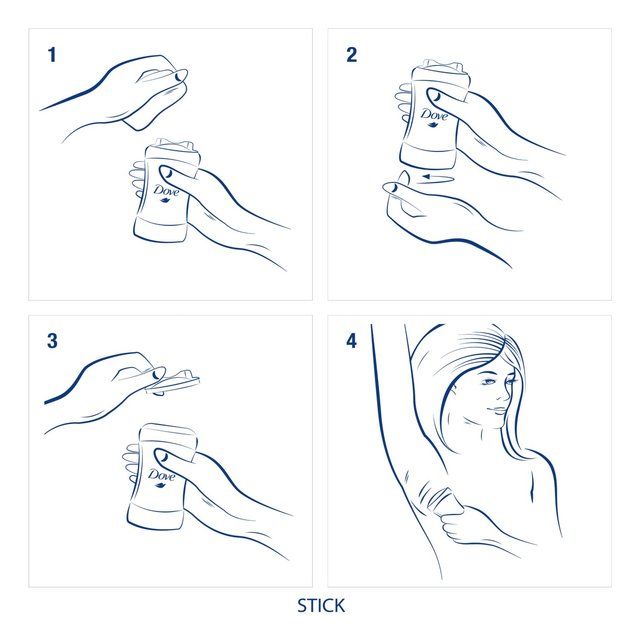 1

Dove

2

Dove

3

Dove

4

STICK