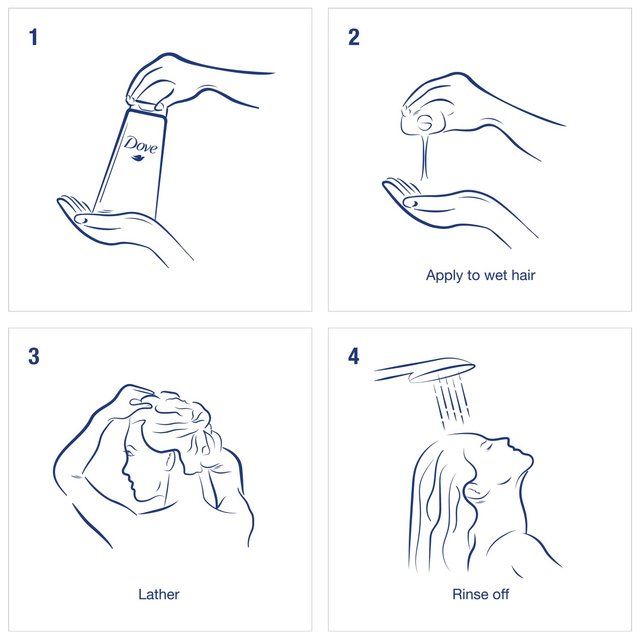 1

Dove

2

Apply to wet hair

3

Lather

4

Rinse off