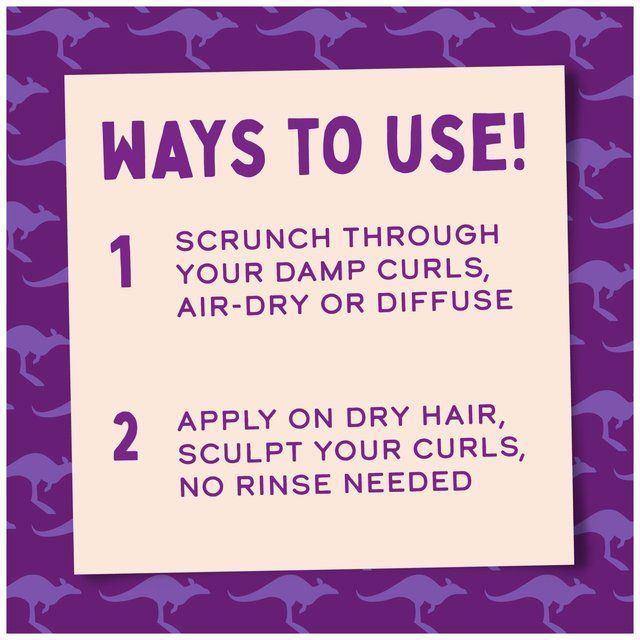 WAYS TO USE!

1 SCRUNCH THROUGH YOUR DAMP CURLS, AIR-DRY OR DIFFUSE

2 APPLY ON DRY HAIR, SCULPT YOUR CURLS, NO RINSE NEEDED