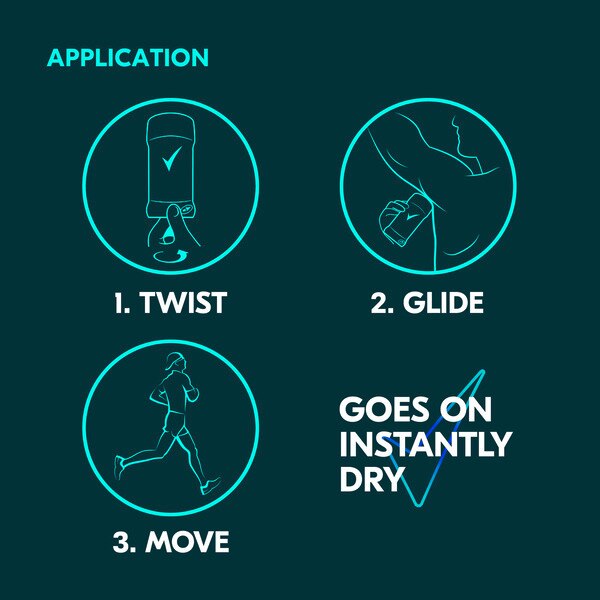 APPLICATION

1. TWIST

2. GLIDE

3. MOVE

GOES ON INSTANTLY DRY