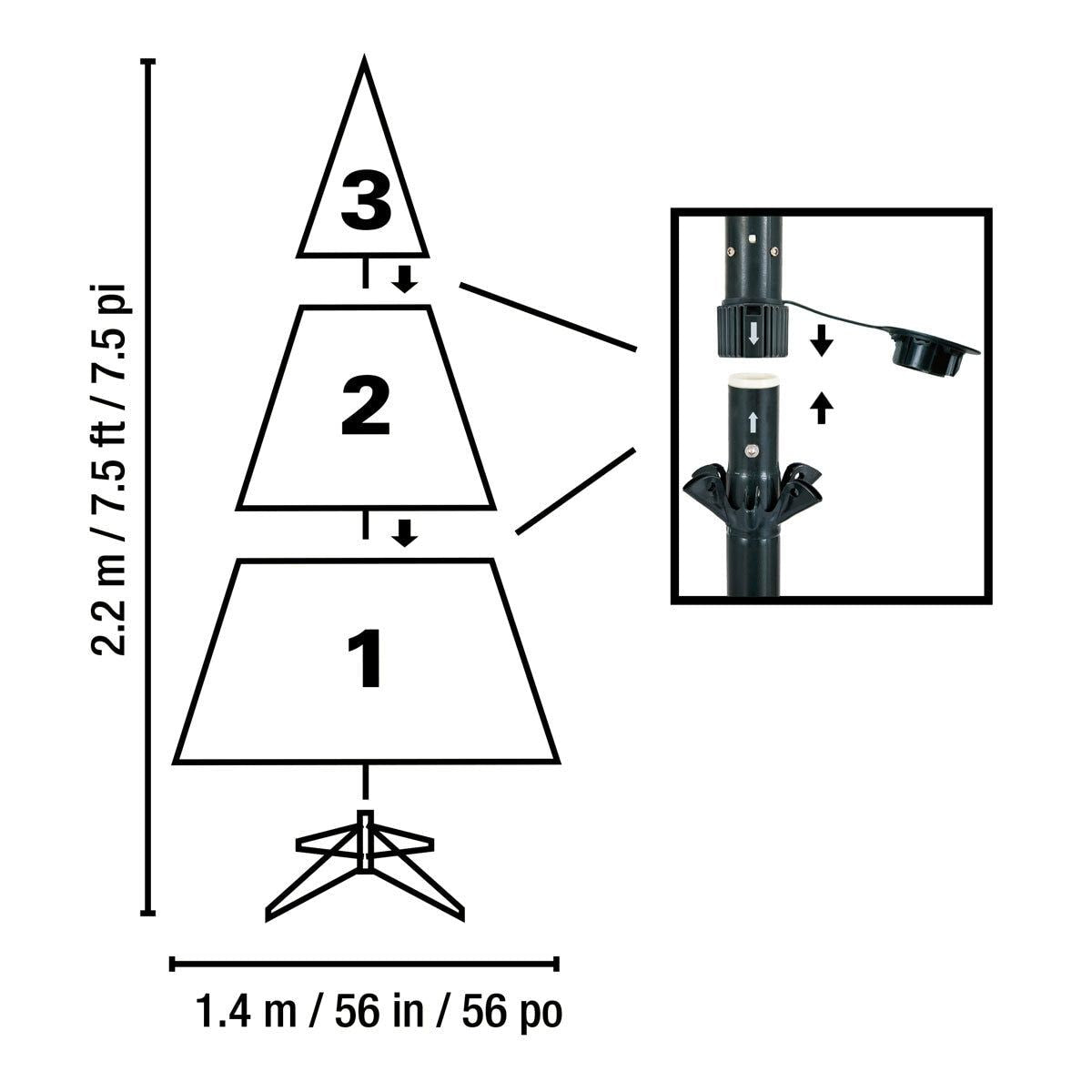 2.2 m / 7.5 ft / 7.5 pi

3

2

1

1.4 m / 56 in / 56 po