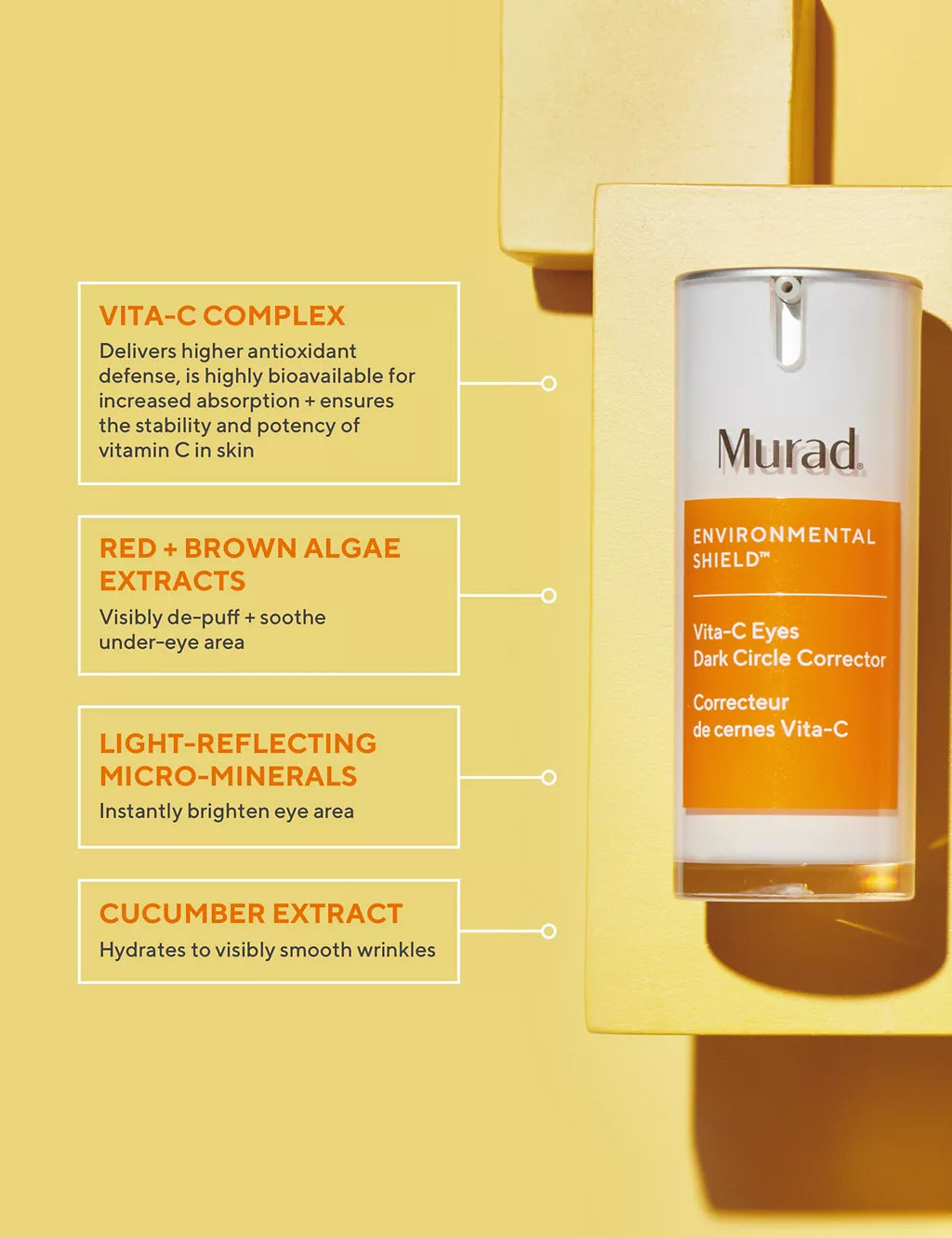 VITA-C COMPLEX
Delivers higher antioxidant defense, is highly bioavailable for increased absorption + ensures the stability and potency of vitamin C in skin

RED + BROWN ALGAE EXTRACTS
Visibly de-puff + soothe under-eye area

LIGHT-REFLECTING MICRO-MINERALS
Instantly brighten eye area

CUCUMBER EXTRACT
Hydrates to visibly smooth wrinkles

Murad.

ENVIRONMENTAL SHIELD™

Vita-C Eyes
Dark Circle Corrector

Correcteur
de cernes Vita-C