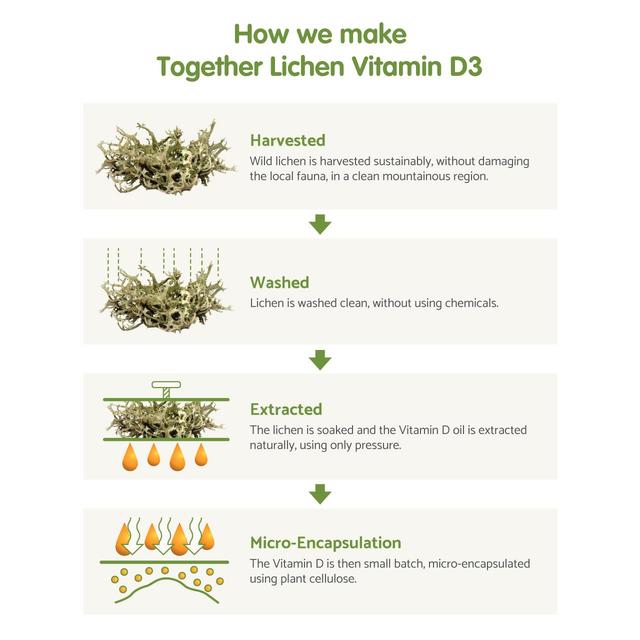 How we make
Together Lichen Vitamin D3

Harvested
Wild lichen is harvested sustainably, without damaging the local fauna, in a clean mountainous region.

Washed
Lichen is washed clean, without using chemicals.

Extracted
The lichen is soaked and the Vitamin D oil is extracted naturally, using only pressure.

Micro-Encapsulation
The Vitamin D is then small batch, micro-encapsulated using plant cellulose.