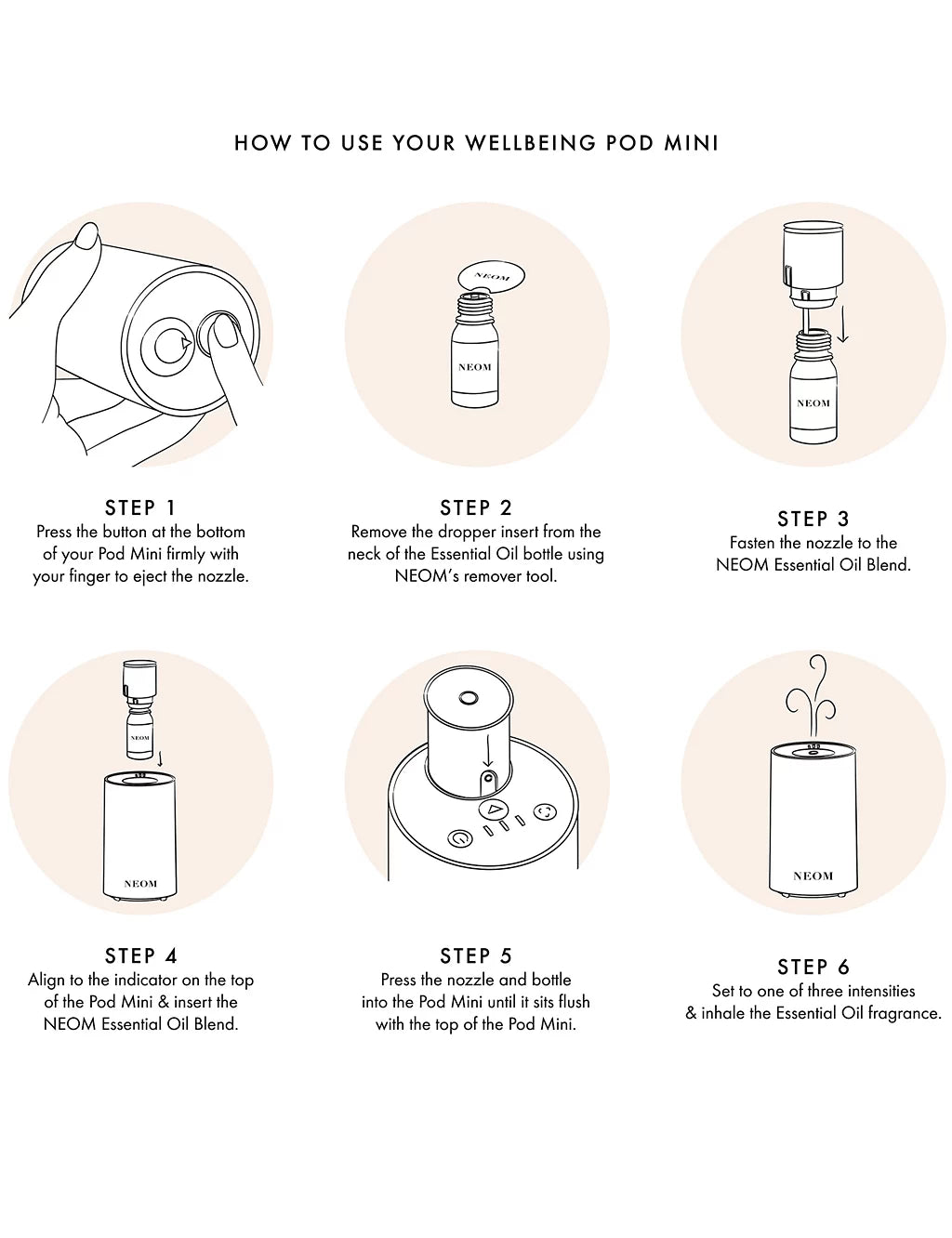 HOW TO USE YOUR WELLBEING POD MINI

NEOM

NEOM

NEOM

STEP 1
Press the button at the bottom of your Pod Mini firmly with your finger to eject the nozzle.

STEP 2
Remove the dropper insert from the neck of the Essential Oil bottle using NEOM's remover tool.

STEP 3
Fasten the nozzle to the NEOM Essential Oil Blend.

NEOM

NEOM

NEOM

STEP 4
Align to the indicator on the top of the Pod Mini & insert the NEOM Essential Oil Blend.

STEP 5
Press the nozzle and bottle into the Pod Mini until it sits flush with the top of the Pod Mini.

STEP 6
Set to one of three intensities & inhale the Essential Oil fragrance.